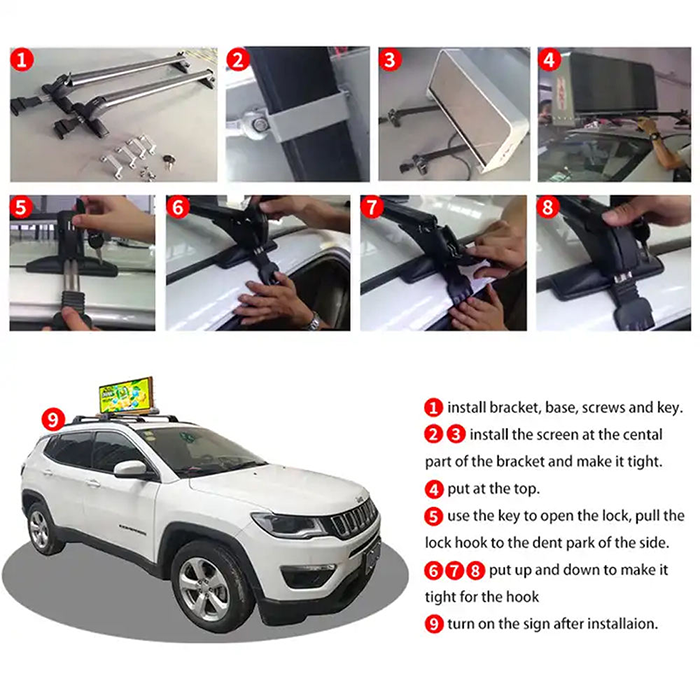 1 2 3 4

5 6 7 8

9

1 install bracket, base, screws and key.
2 3 install the screen at the cental part of the bracket and make it tight.
4 put at the top.
5 use the key to open the lock, pull the lock hook to the dent park of the side.
6 7 8 put up and down to make it tight for the hook
9 turn on the sign after installaion.